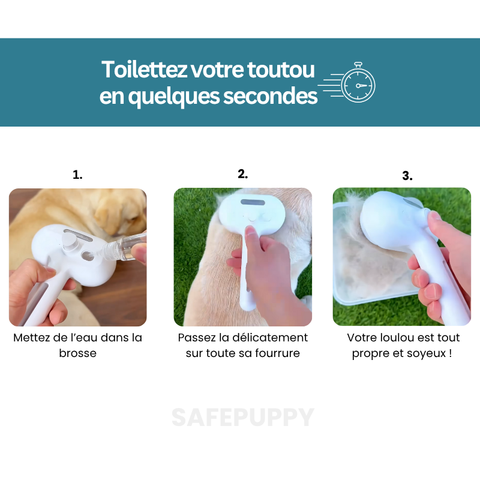 Toilettez votre toutou en quelques secondes

1.

Mettez de l'eau dans la brosse

2.

Passez la délicatement sur toute sa fourrure

3.

Votre loulou est tout propre et soyeux !

SAFEPUPPY